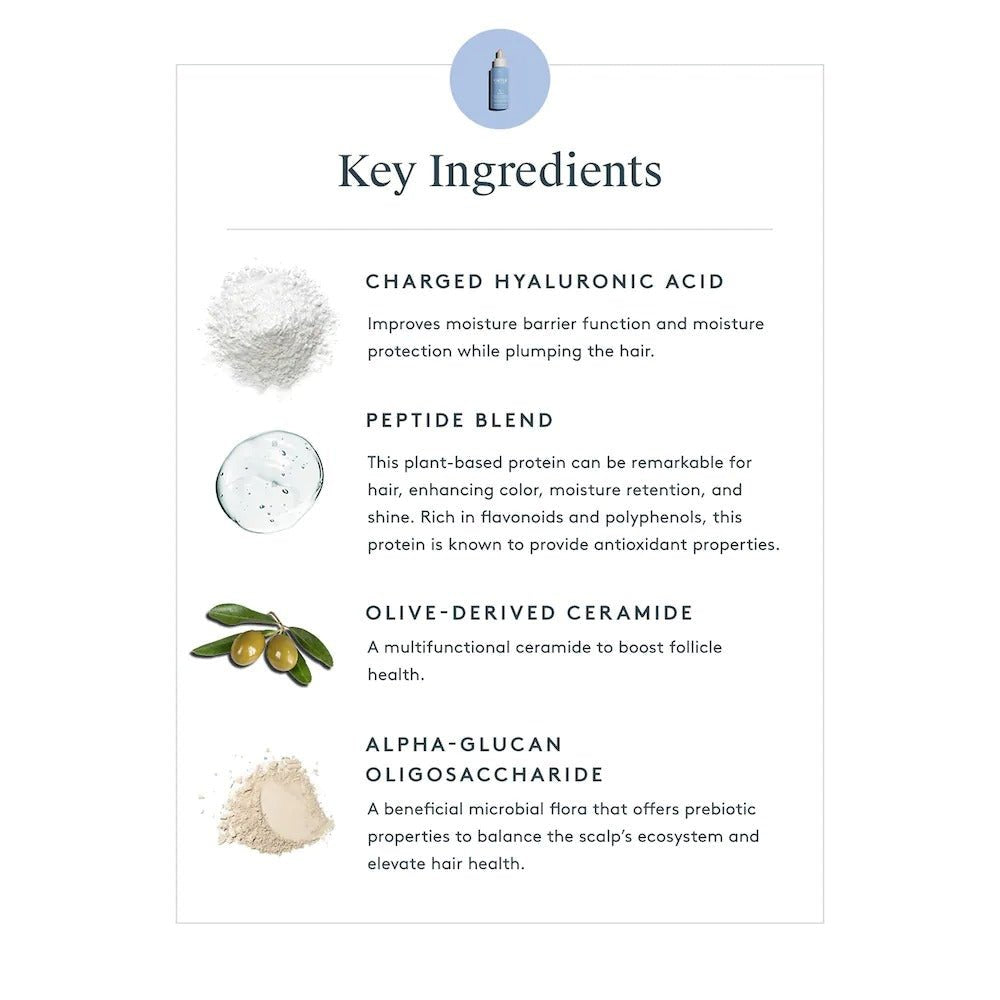 Key Ingredients

CHARGED HYALURONIC ACID

Improves moisture barrier function and moisture protection while plumping the hair.

PEPTIDE BLEND

This plant-based protein can be remarkable for hair, enhancing color, moisture retention, and shine. Rich in flavonoids and polyphenols, this protein is known to provide antioxidant properties.

OLIVE-DERIVED CERAMIDE

A multifunctional ceramide to boost follicle health.

ALPHA-GLUCAN OLIGOSACCHARIDE

A beneficial microbial flora that offers prebiotic properties to balance the scalp's ecosystem and elevate hair health.