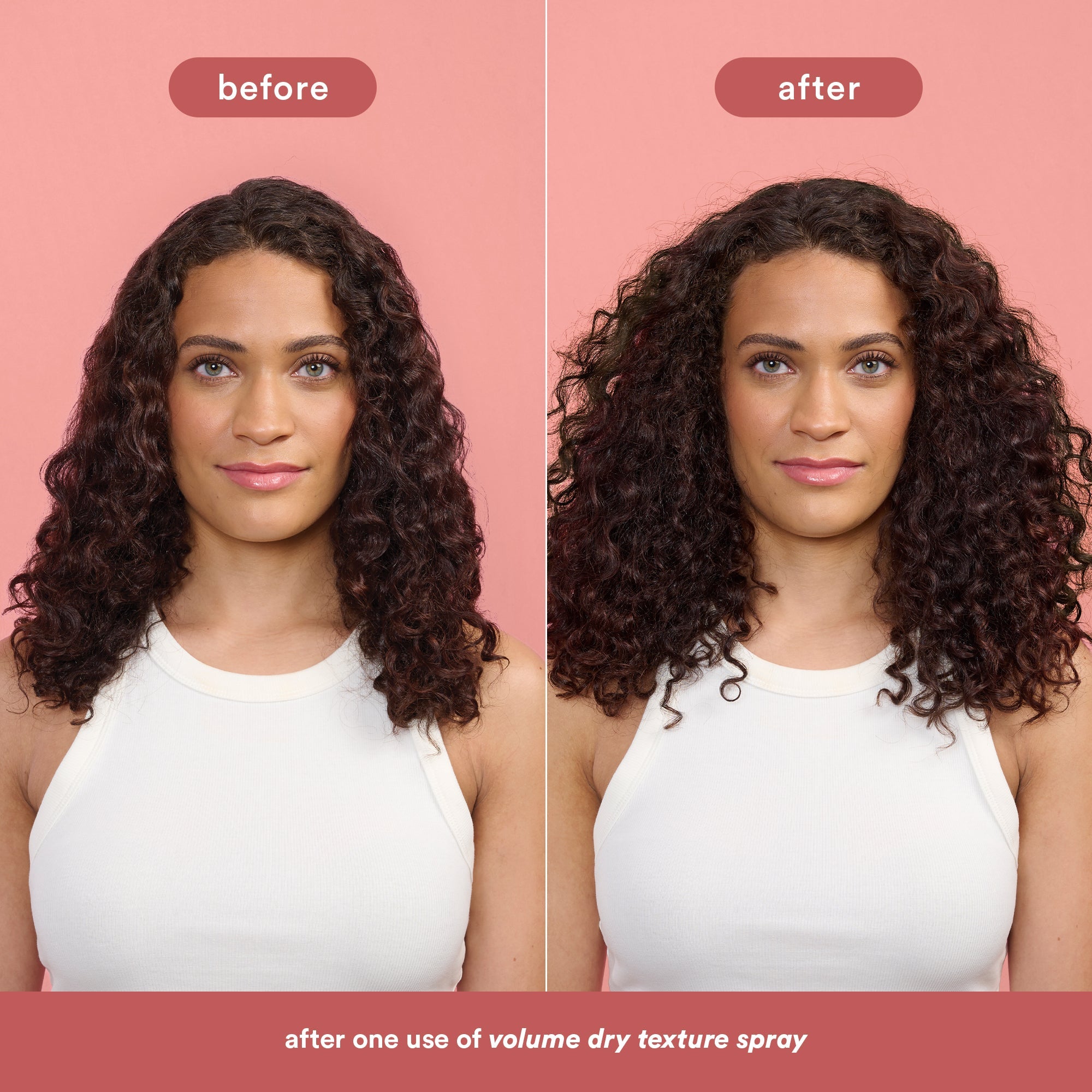 before

after

after one use of volume dry texture spray