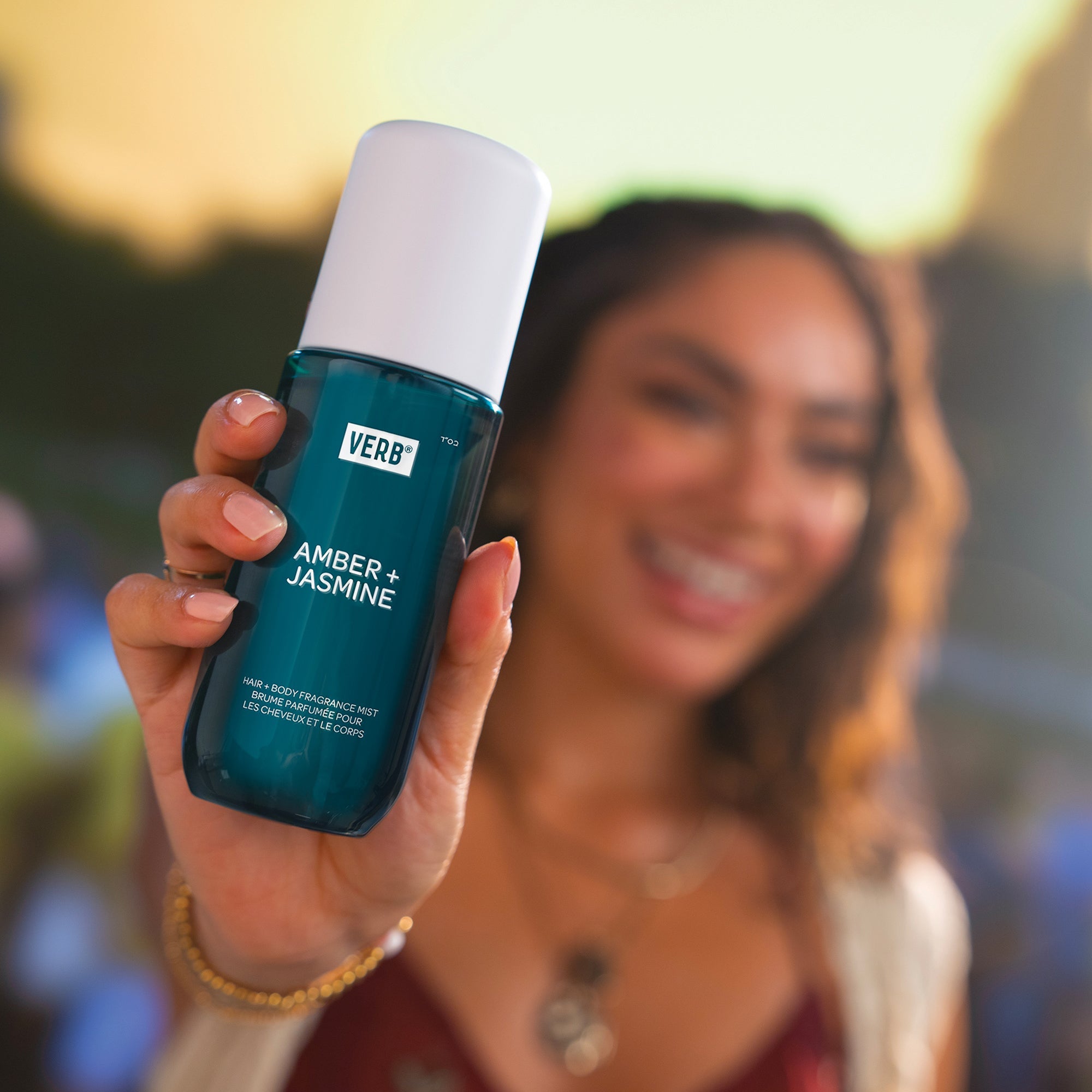 VERB®

בס"ד

AMBER + JASMINE

HAIR + BODY FRAGRANCE MIST
BRUME PARFUMÉE POUR LES CHEVEUX ET LE CORPS