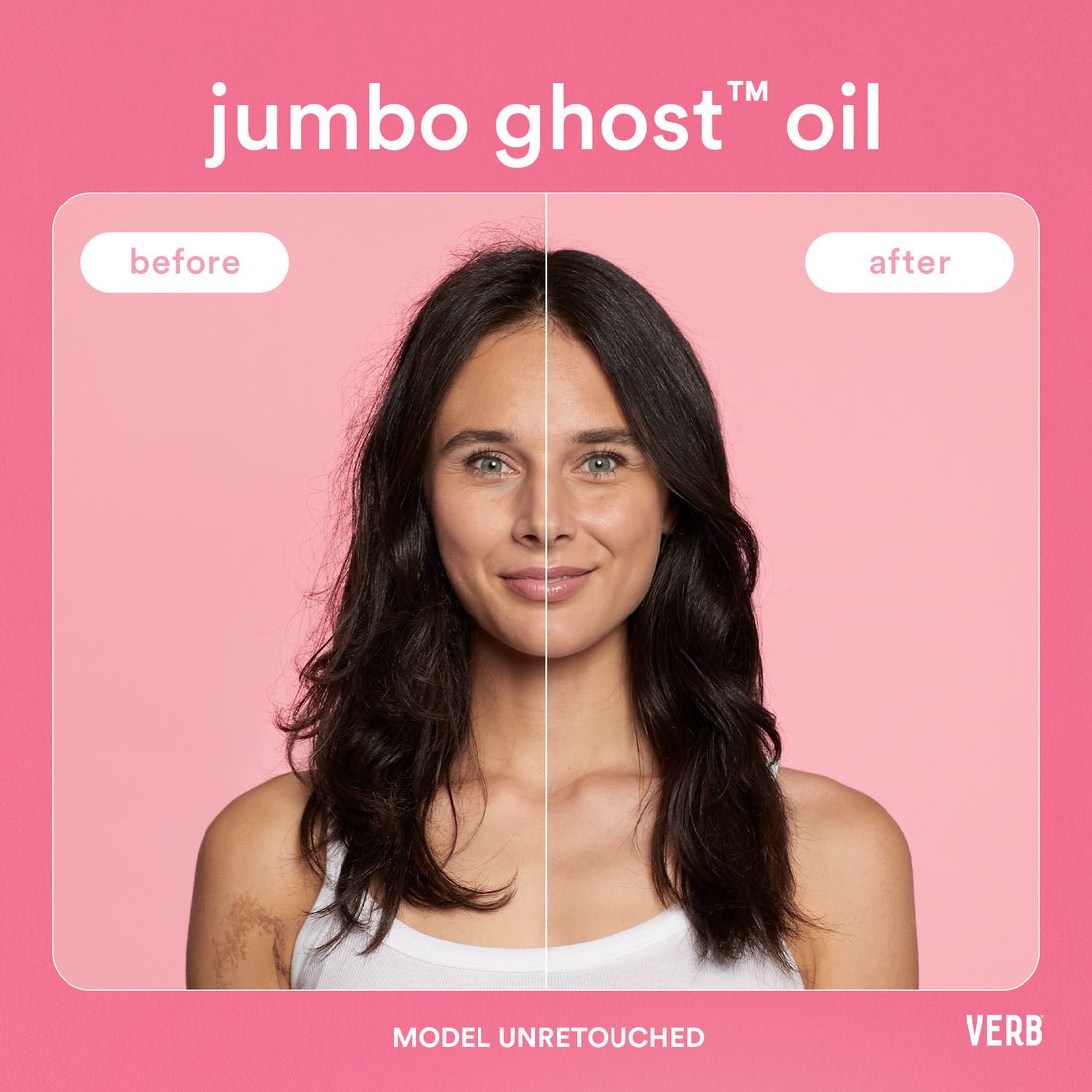 jumbo ghost™ oil

before

after

MODEL UNRETOUCHED

VERB