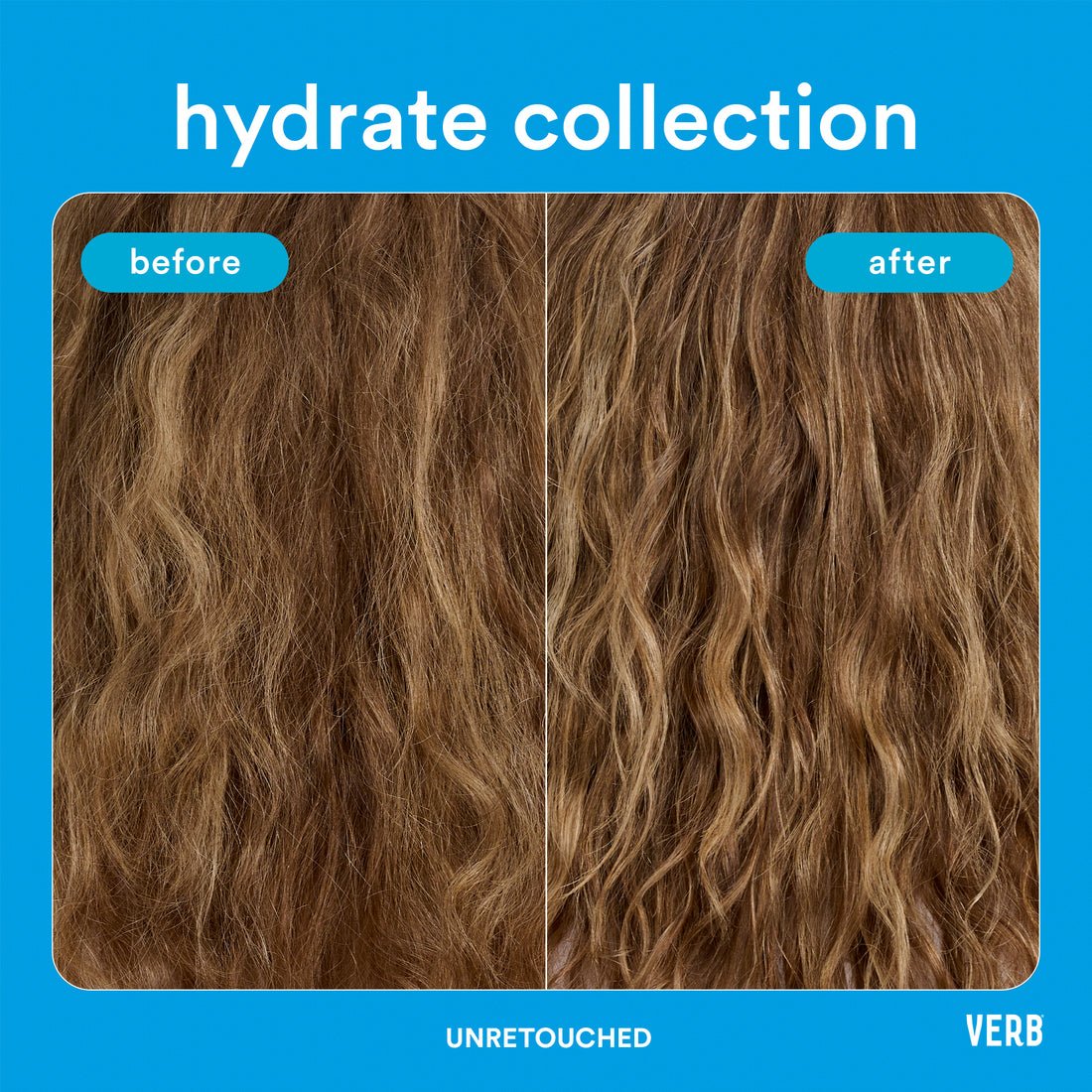 hydrate collection

before

after

UNRETOUCHED

VERB