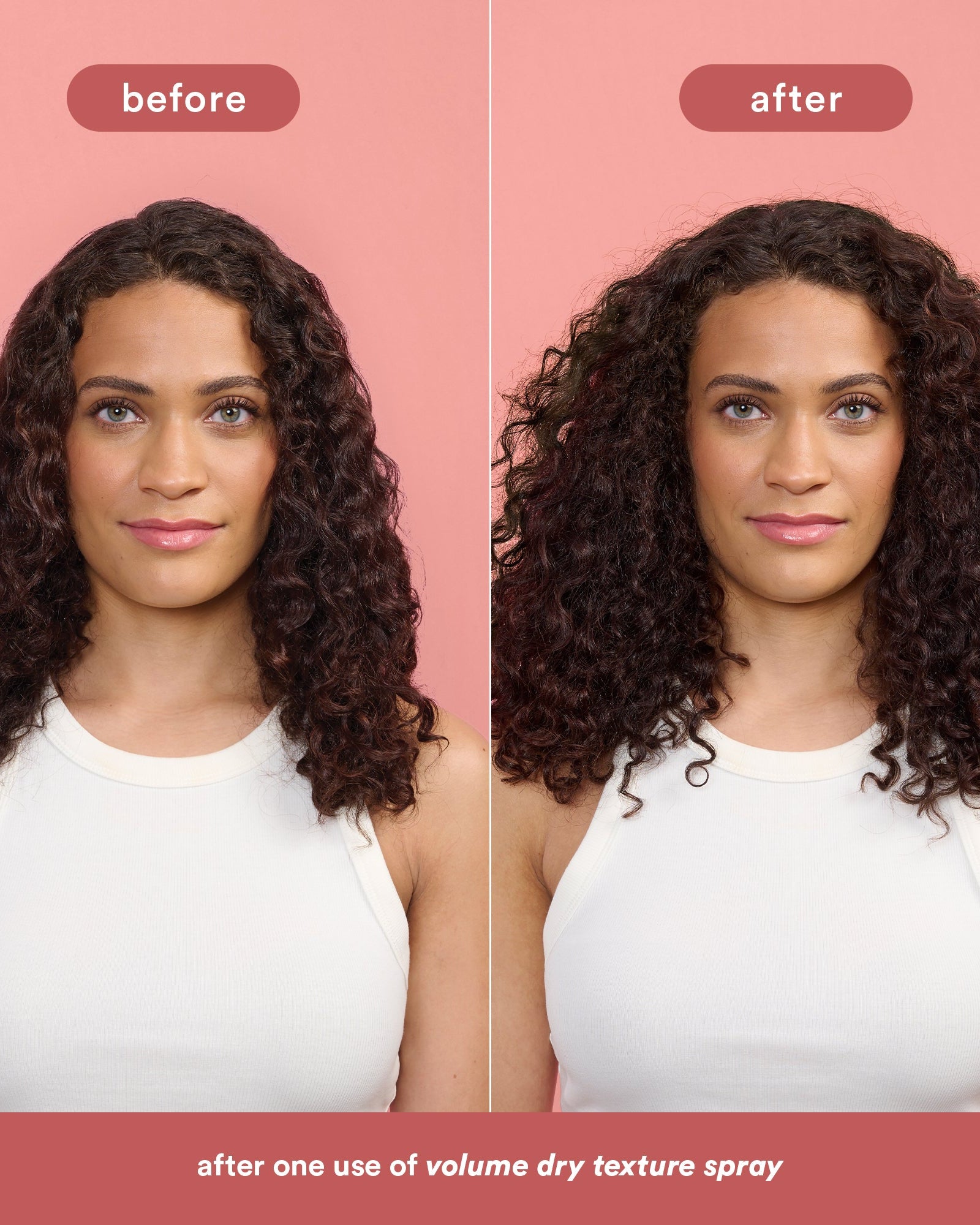 before

after

after one use of volume dry texture spray