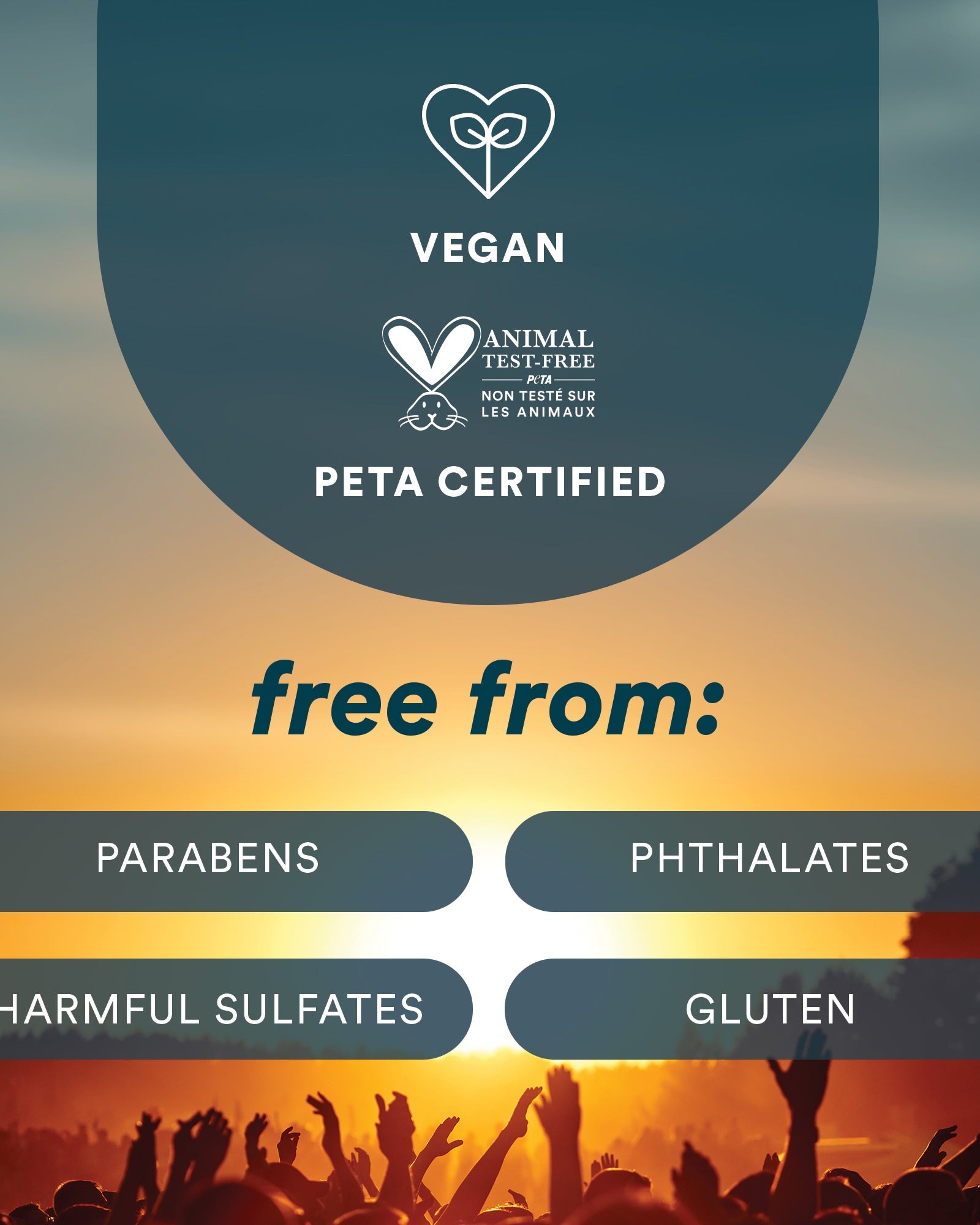 VEGAN

ANIMAL TEST-FREE
PeTA
NON TESTÉ SUR LES ANIMAUX

PETA CERTIFIED

free from:

PARABENS

PHTHALATES

HARMFUL SULFATES

GLUTEN