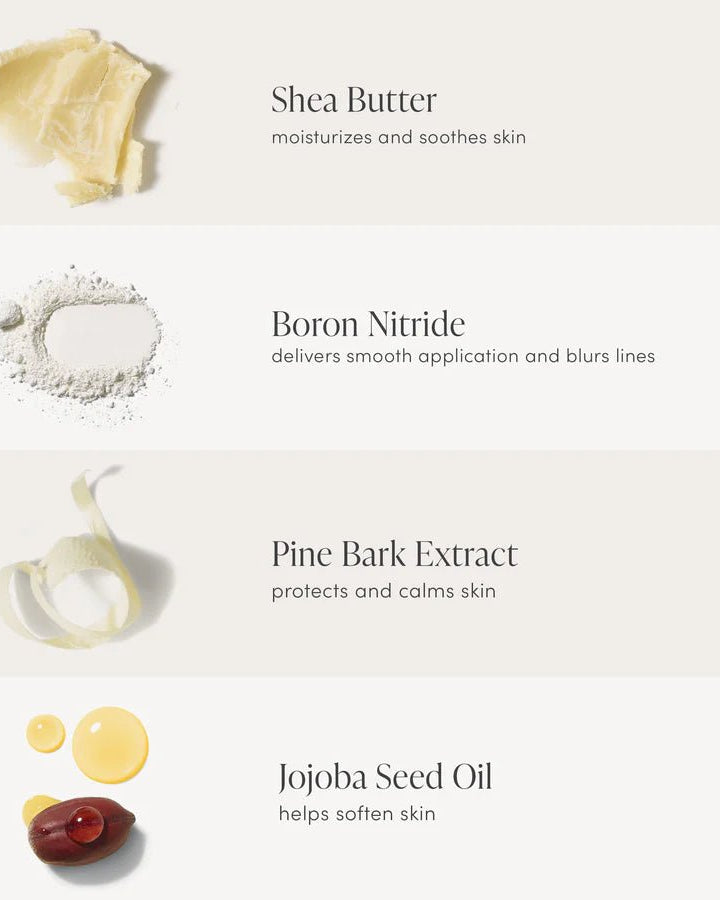 Shea Butter
moisturizes and soothes skin

Boron Nitride
delivers smooth application and blurs lines

Pine Bark Extract
protects and calms skin

Jojoba Seed Oil
helps soften skin