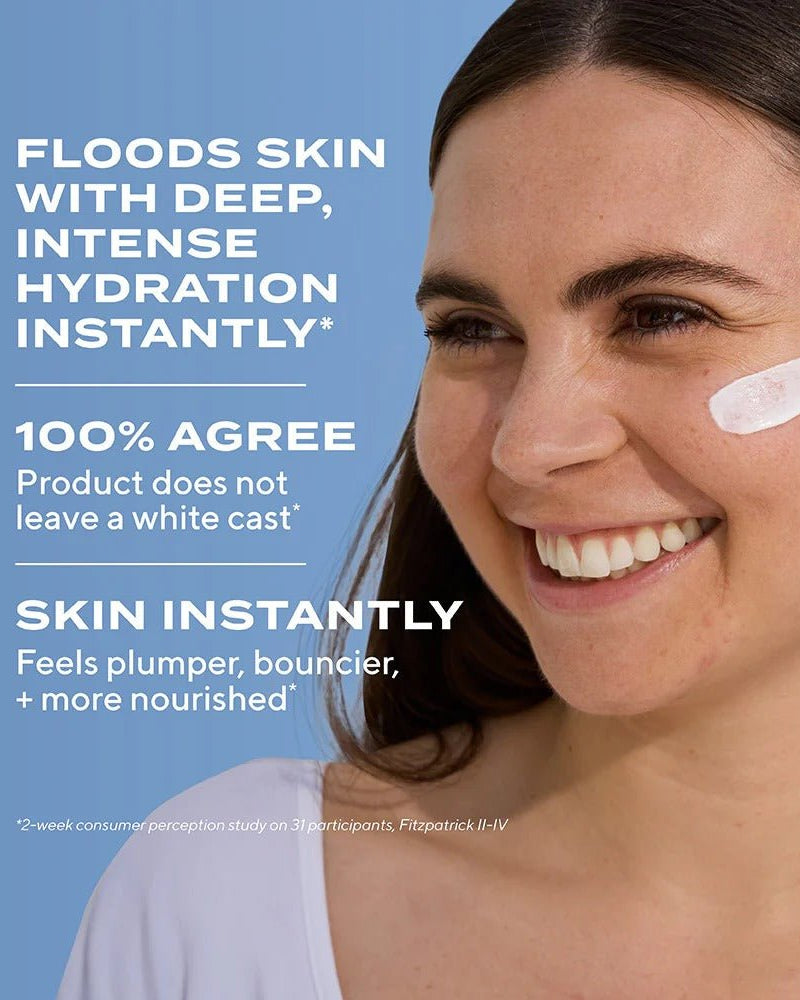 FLOODS SKIN WITH DEEP, INTENSE HYDRATION INSTANTLY*

100% AGREE
Product does not leave a white cast*

SKIN INSTANTLY
Feels plumper, bouncier, + more nourished*

*2-week consumer perception study on 31 participants, Fitzpatrick II-IV