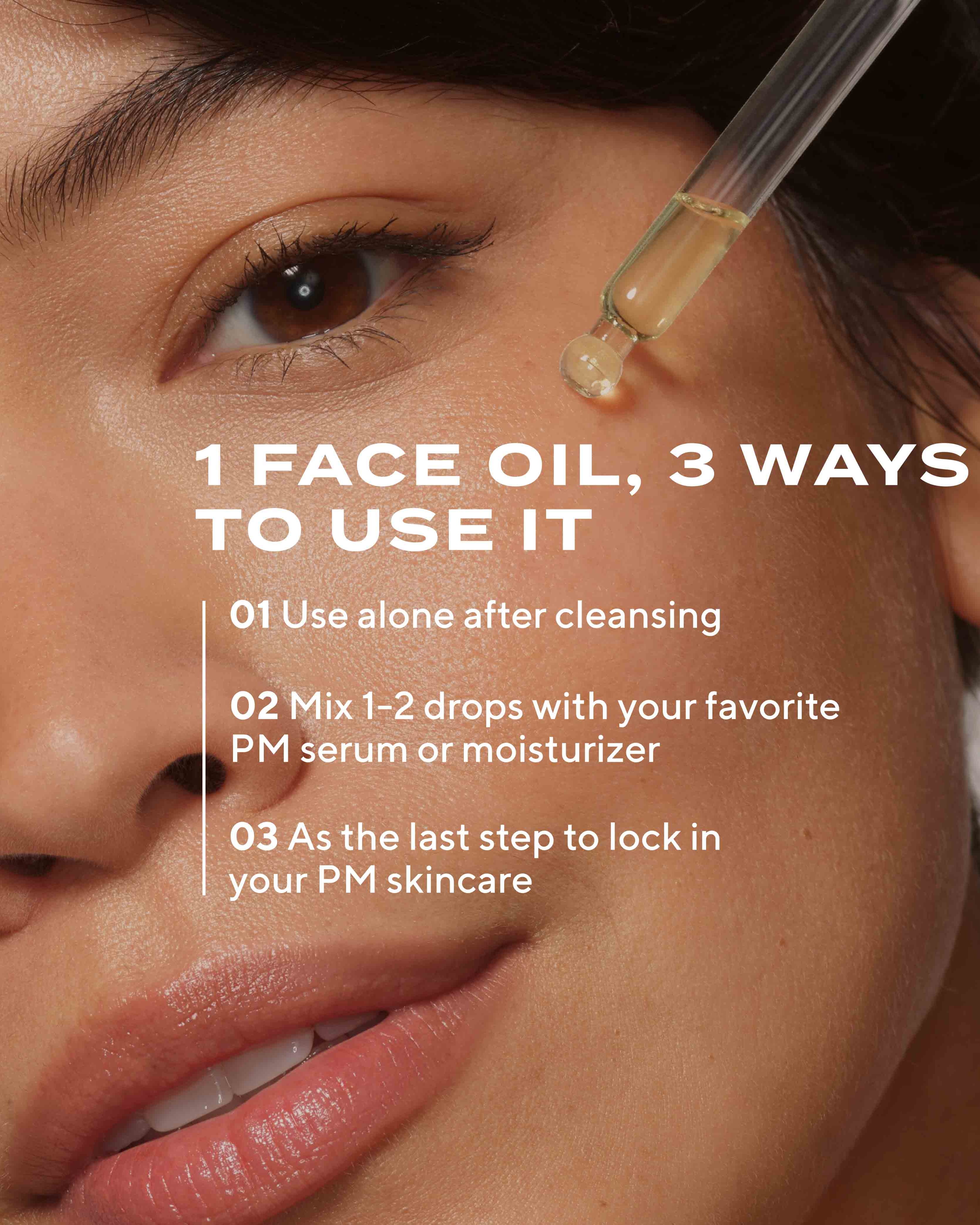 1 FACE OIL, 3 WAYS TO USE IT

01 Use alone after cleansing

02 Mix 1-2 drops with your favorite PM serum or moisturizer

03 As the last step to lock in your PM skincare